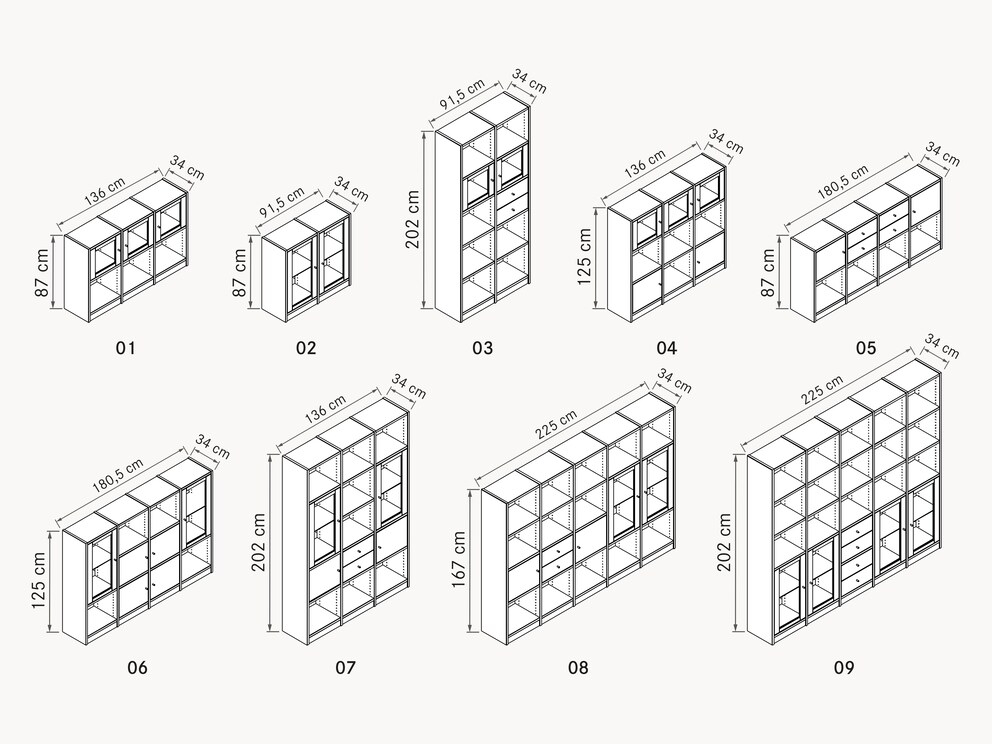 136 cm
34 cm
87 cm
01

91,5 cm
34 cm
87 cm
02

91,5 cm
34 cm
202 cm
03

136 cm
34 cm
125 cm
04

180,5 cm
34 cm
87 cm
05

180,5 cm
34 cm
125 cm
06

136 cm
34 cm
202 cm
07

225 cm
34 cm
167 cm
08

225 cm
34 cm
202 cm
09